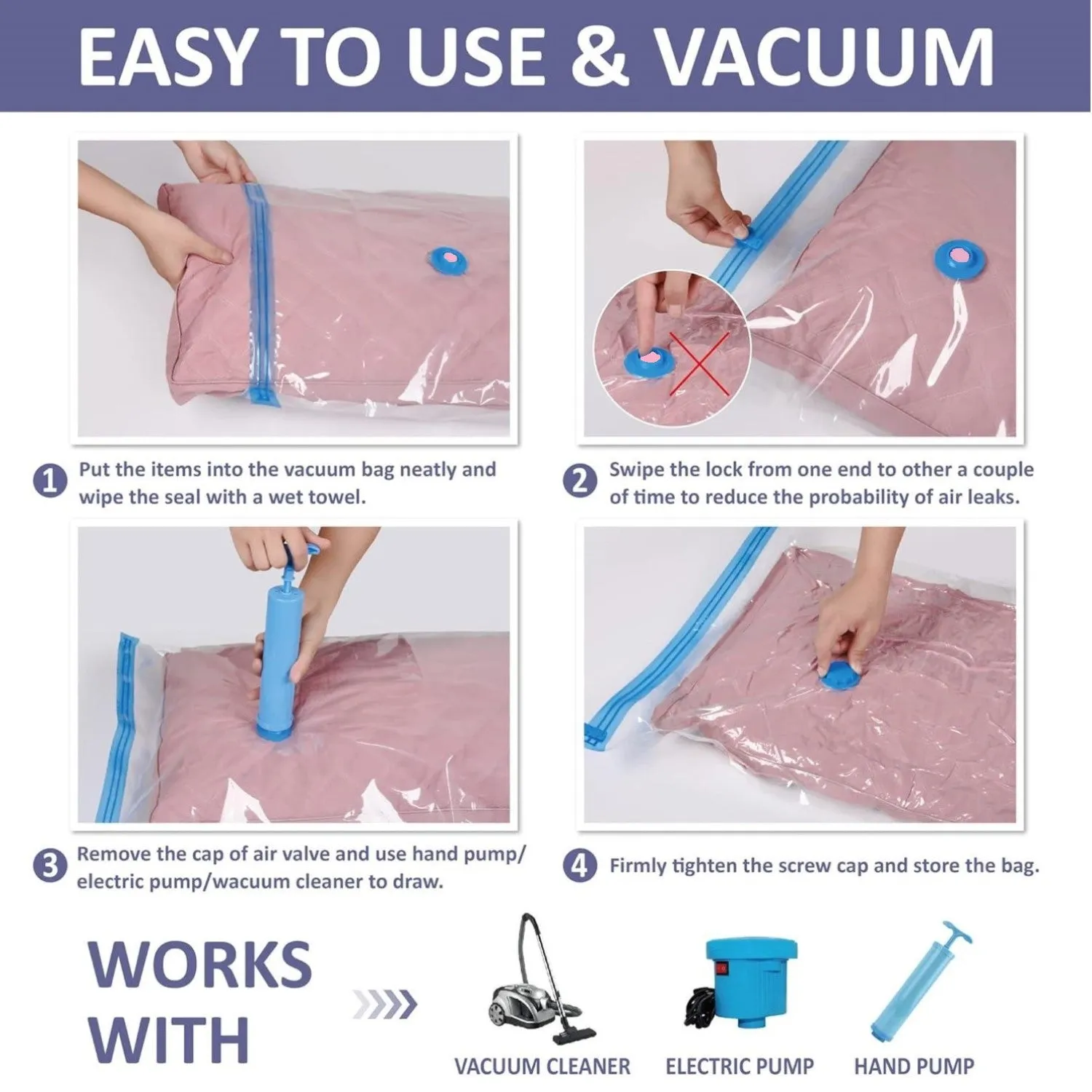 EASY TO USE & VACUUM

1 Put the items into the vacuum bag neatly and wipe the seal with a wet towel.

2 Swipe the lock from one end to other a couple of time to reduce the probability of air leaks.

3 Remove the cap of air valve and use hand pump/ electric pump/wacuum cleaner to draw.

4 Firmly tighten the screw cap and store the bag.

WORKS WITH

VACUUM CLEANER

ELECTRIC PUMP

HAND PUMP