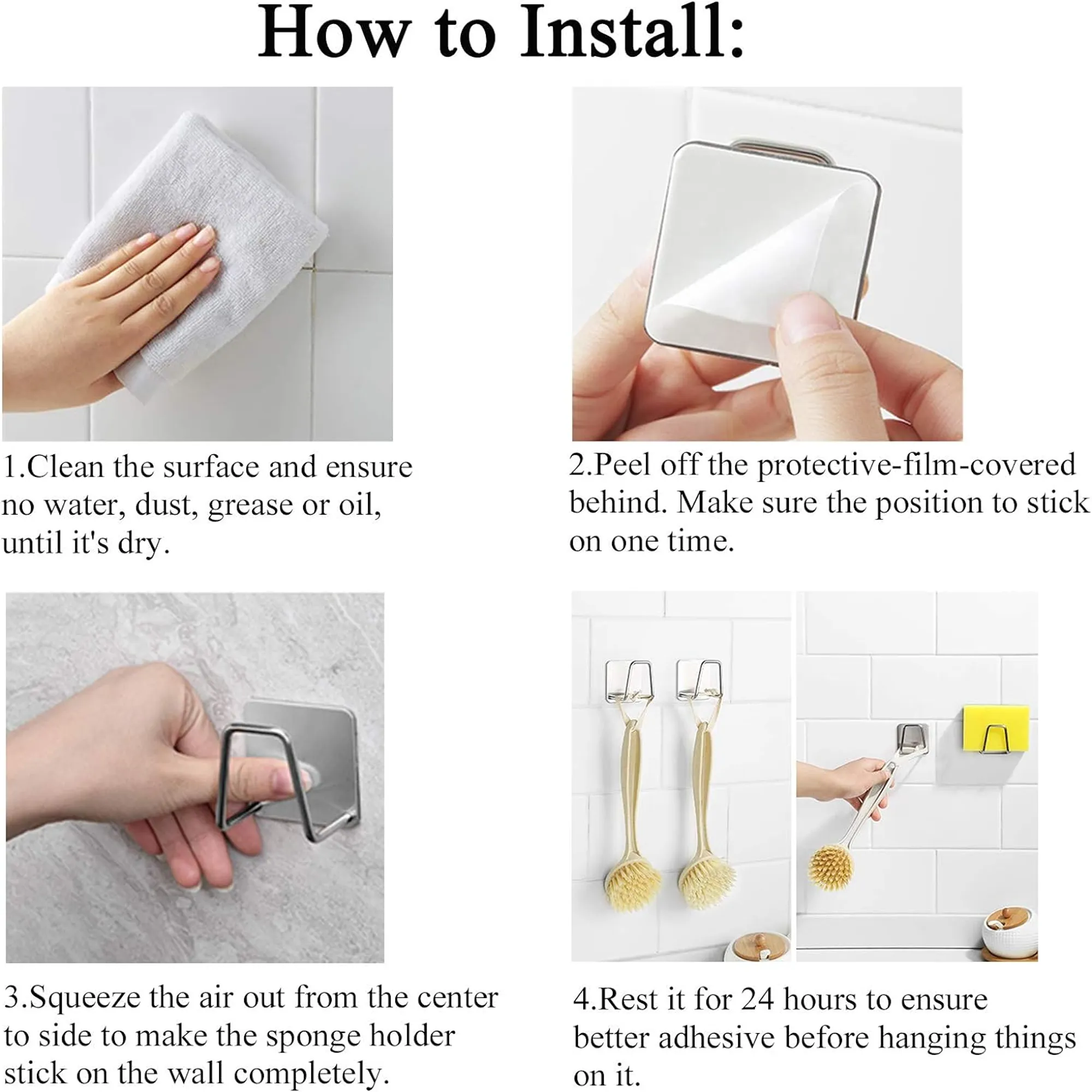 How to Install:

1.Clean the surface and ensure no water, dust, grease or oil, until it's dry.

2.Peel off the protective-film-covered behind. Make sure the position to stick on one time.

3.Squeeze the air out from the center to side to make the sponge holder stick on the wall completely.

4.Rest it for 24 hours to ensure better adhesive before hanging things on it.