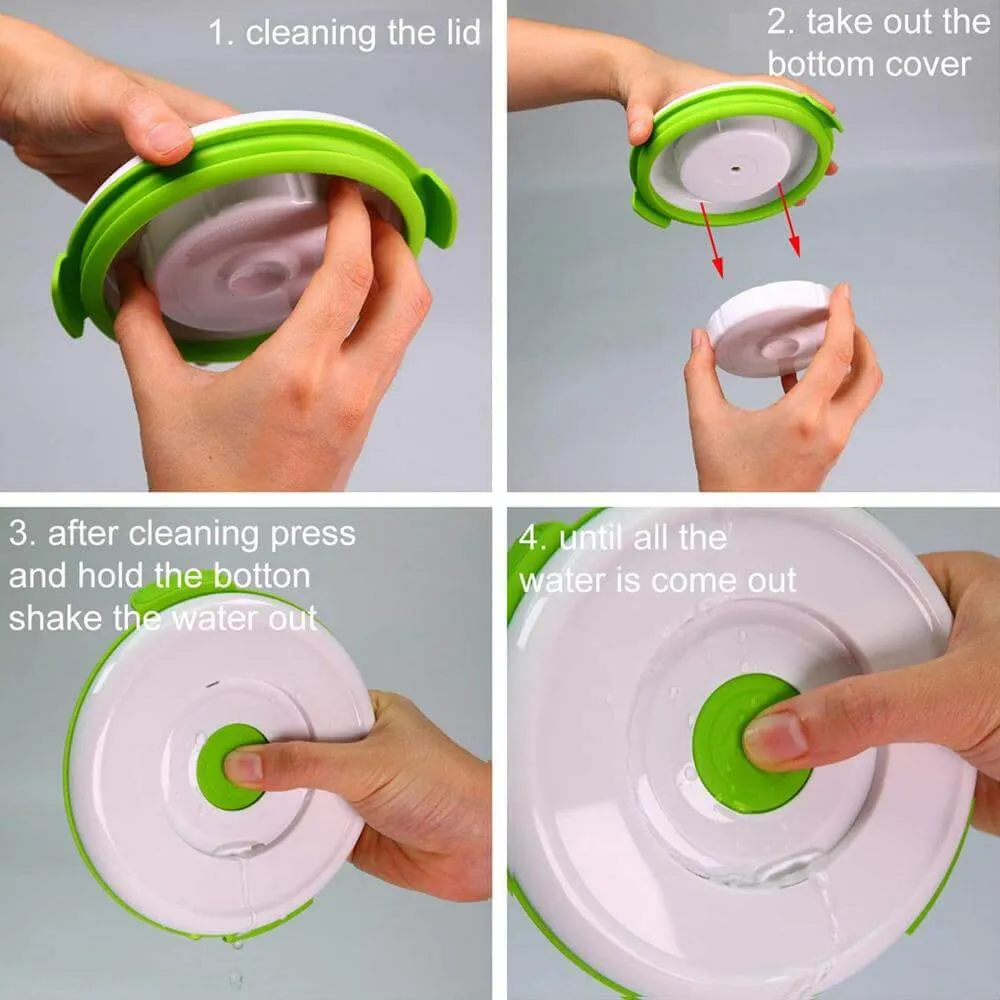 1. cleaning the lid

2. take out the bottom cover

3. after cleaning press and hold the botton shake the water out

4. until all the water is come out