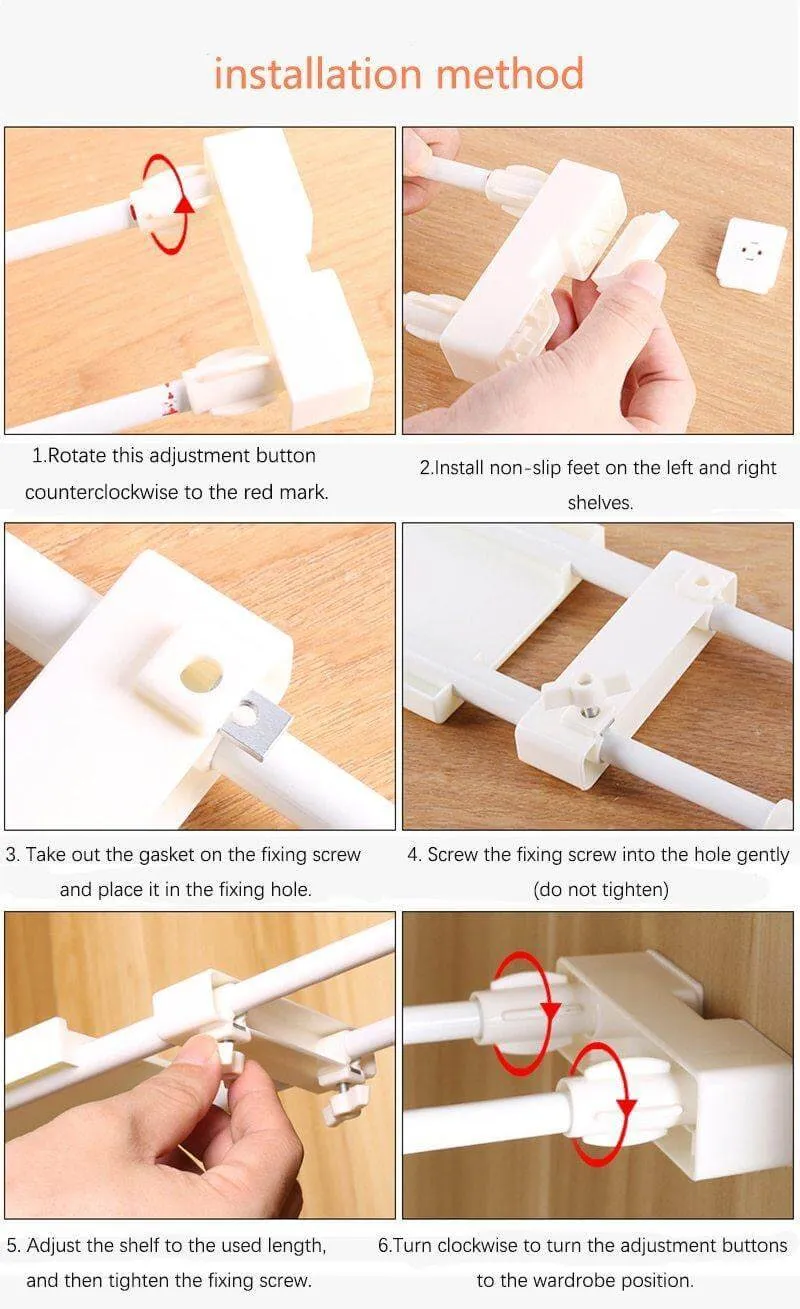 installation method

1.Rotate this adjustment button counterclockwise to the red mark.

2.Install non-slip feet on the left and right shelves.

3. Take out the gasket on the fixing screw and place it in the fixing hole.

4. Screw the fixing screw into the hole gently (do not tighten)

5. Adjust the shelf to the used length, and then tighten the fixing screw.

6.Turn clockwise to turn the adjustment buttons to the wardrobe position.